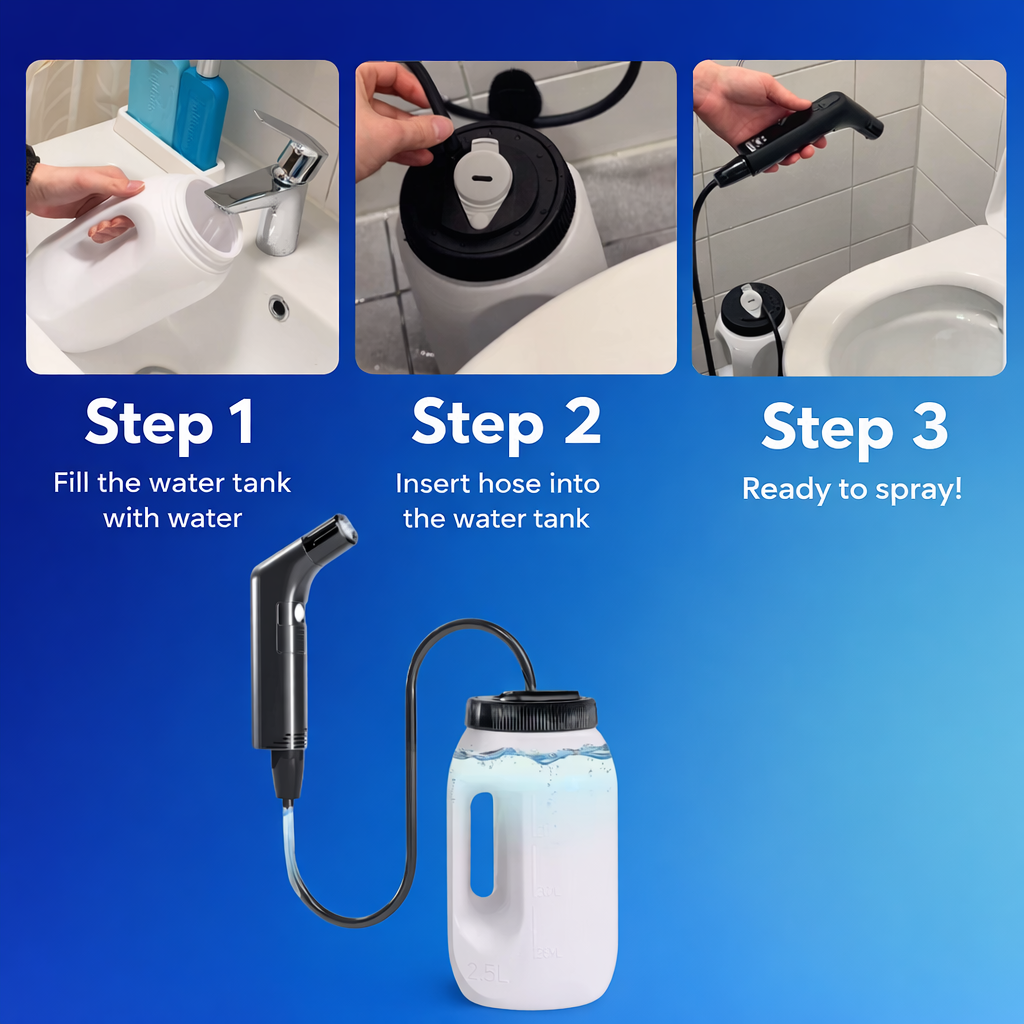 Step 1
Fill the water tank with water

Step 2
Insert hose into the water tank

Step 3
Ready to spray!

2.5L